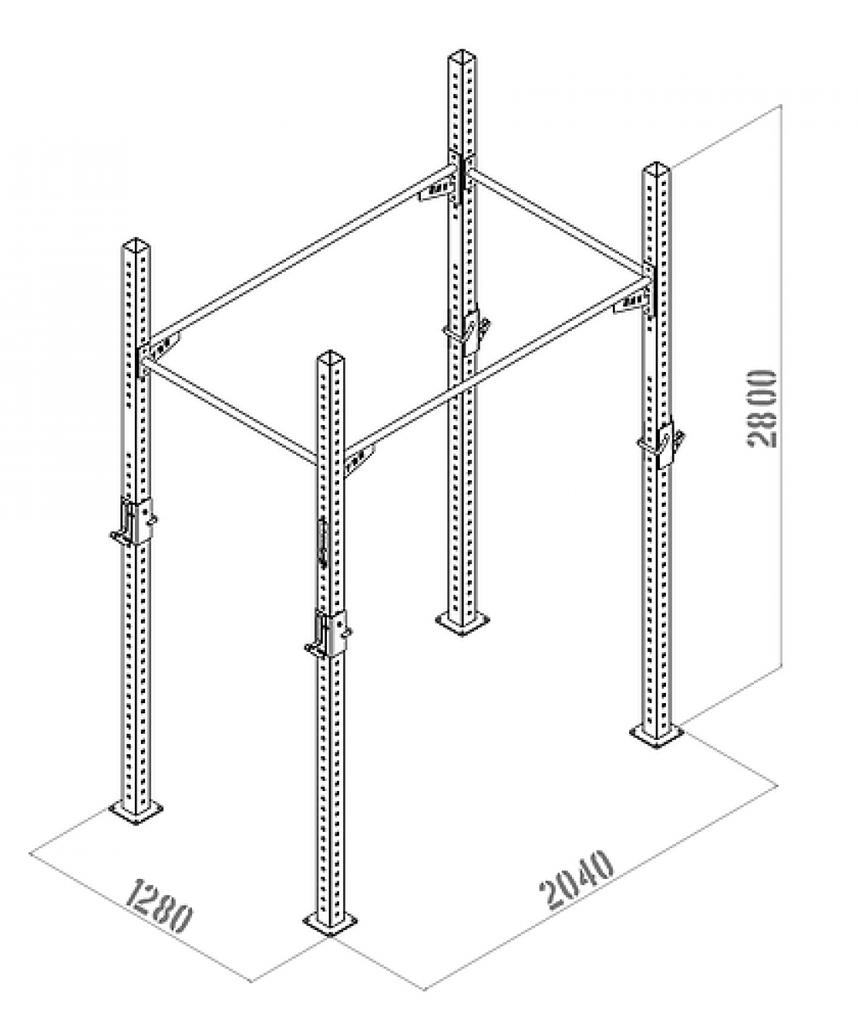 2800

1280

2040